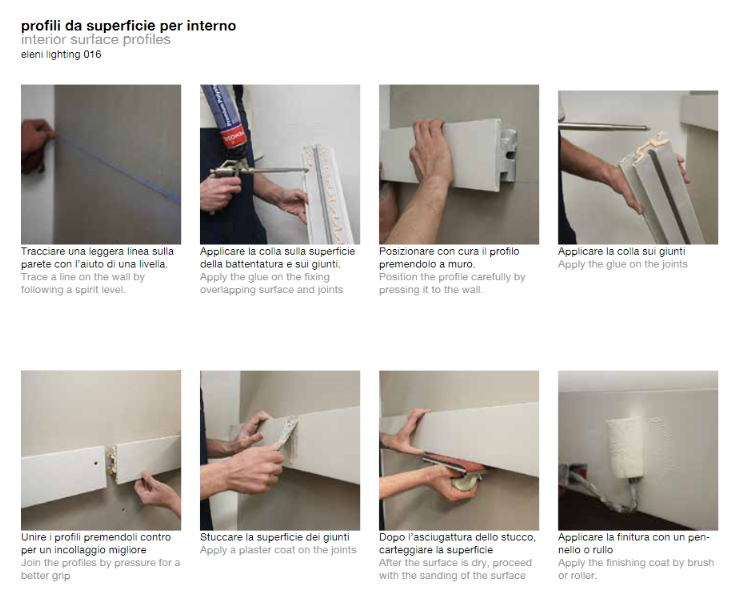 profili da superficie per interno
interior surface profiles
eleni lighting 016

Tracciare una leggera linea sulla parete con l'aiuto di una livella.
Trace a line on the wall by following a spirit level.

Applicare la colla sulla superficie della battentatura e sui giunti.
Apply the glue on the fixing overlapping surface and joints

Posizionare con cura il profilo premendolo a muro.
Position the profile carefully by pressing it to the wall.

Applicare la colla sui giunti
Apply the glue on the joints

Unire i profili premendoli contro per un incollaggio migliore
Join the profiles by pressure for a better grip

Stuccare la superficie dei giunti
Apply a plaster coat on the joints

Dopo l'asciugattura dello stucco, carteggiare la superficie
After the surface is dry, proceed with the sanding of the surface

Applicare la finitura con un pennello o rullo
Apply the finishing coat by brush or roller.