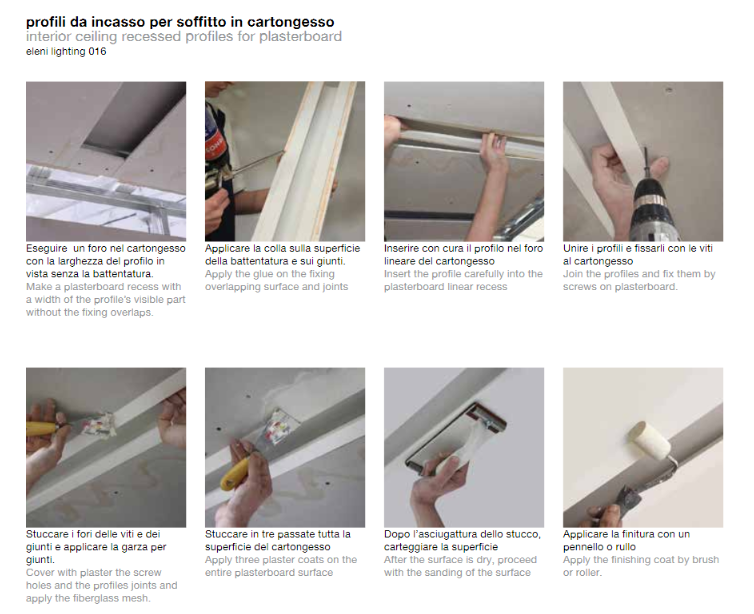 profili da incasso per soffitto in cartongesso
interior ceiling recessed profiles for plasterboard
eleni lighting 016

Eseguire un foro nel cartongesso con la larghezza del profilo in vista senza la battentatura.
Make a plasterboard recess with a width of the profile's visible part without the fixing overlaps.

Applicare la colla sulla superficie della battentatura e sui giunti.
Apply the glue on the fixing overlapping surface and joints

Inserire con cura il profilo nel foro lineare del cartongesso
Insert the profile carefully into the plasterboard linear recess

Unire i profili e fissarli con le viti al cartongesso
Join the profiles and fix them by screws on plasterboard.

Stuccare i fori delle viti e dei giunti e applicare la garza per giunti.
Cover with plaster the screw holes and the profiles joints and apply the fiberglass mesh.

Stuccare in tre passate tutta la superficie del cartongesso
Apply three plaster coats on the entire plasterboard surface

Dopo l'asciugattura dello stucco, carteggiare la superficie
After the surface is dry, proceed with the sanding of the surface

Applicare la finitura con un pennello o rullo
Apply the finishing coat by brush or roller.