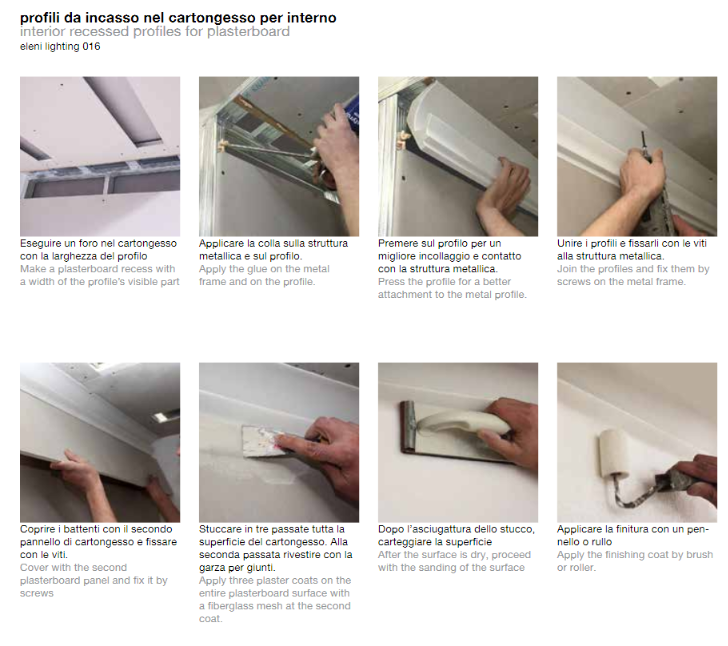 profili da incasso nel cartongesso per interno
interior recessed profiles for plasterboard
eleni lighting 016

Eseguire un foro nel cartongesso con la larghezza del profilo
Make a plasterboard recess with a width of the profile's visible part

Applicare la colla sulla struttura metallica e sul profilo.
Apply the glue on the metal frame and on the profile.

Premere sul profilo per un migliore incollaggio e contatto con la struttura metallica.
Press the profile for a better attachment to the metal profile.

Unire i profili e fissarli con le viti alla struttura metallica.
Join the profiles and fix them by screws on the metal frame.

Coprire i battenti con il secondo pannello di cartongesso e fissare con le viti.
Cover with the second plasterboard panel and fix it by screws

Stuccare in tre passate tutta la superficie del cartongesso. Alla seconda passata rivestire con la garza per giunti.
Apply three plaster coats on the entire plasterboard surface with a fiberglass mesh at the second coat.

Dopo l'asciugattura dello stucco, carteggiare la superficie
After the surface is dry, proceed with the sanding of the surface

Applicare la finitura con un pennello o rullo
Apply the finishing coat by brush or roller.